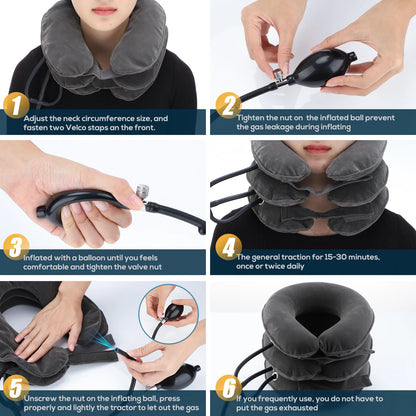 1
Adjust the neck circumference size, and fasten two Velco staps an the front.

2
Tighten the nut on the inflated ball prevent the gas leakage during inflating

3
Inflated with a balloon until you feels comfortable and tighten the valve nut

4
The general traction for 15-30 minutes, once or twice daily

5
Unscrew the nut on the inflating ball, press properly and lightly the tractor to let out the gas

6
If you frequently use, you do not have to put the gas exhausted